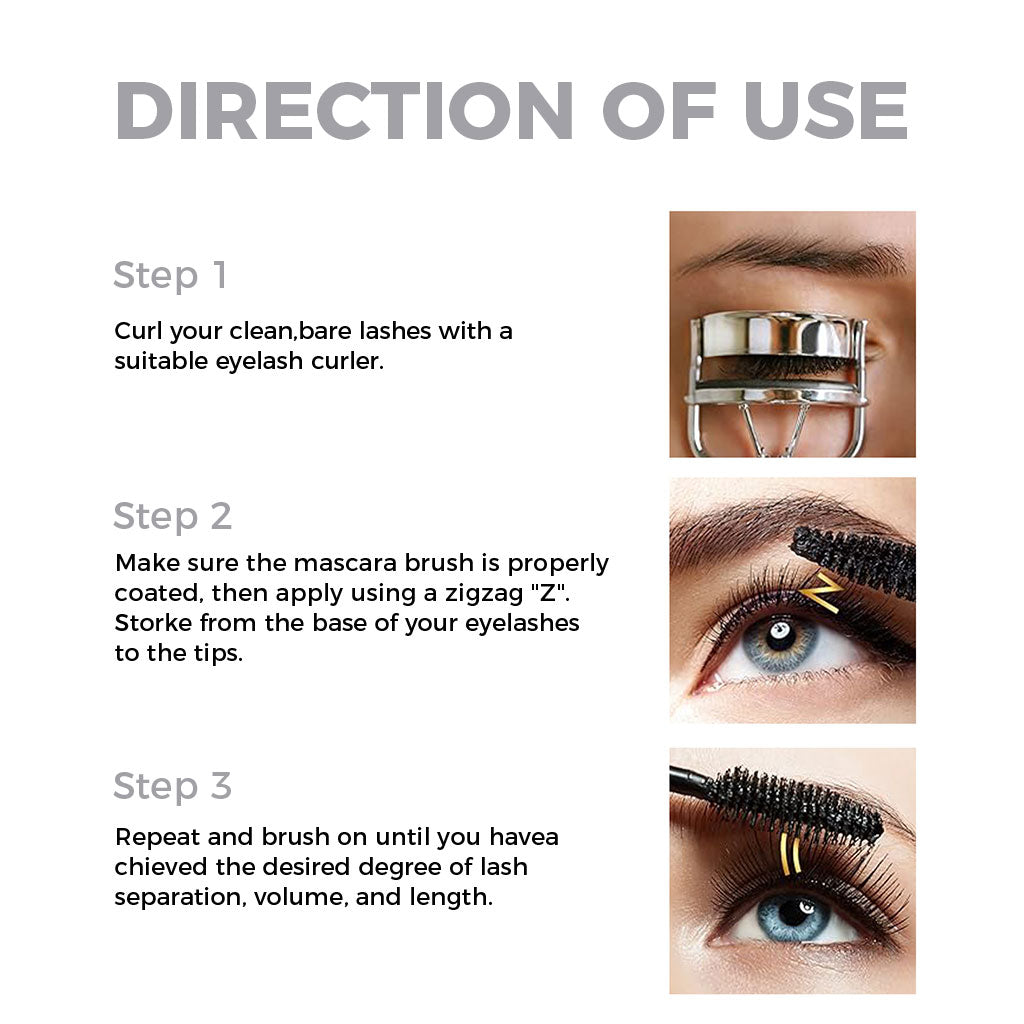 DIRECTION OF USE

Step 1

Curl your clean,bare lashes with a suitable eyelash curler.

Step 2

Make sure the mascara brush is properly coated, then apply using a zigzag "Z". Storke from the base of your eyelashes to the tips.

Step 3

Repeat and brush on until you havea chieved the desired degree of lash separation, volume, and length.