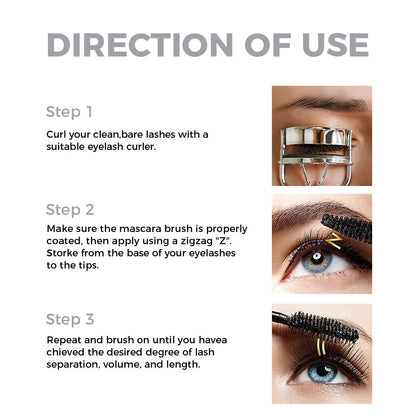 DIRECTION OF USE

Step 1

Curl your clean,bare lashes with a suitable eyelash curler.

Step 2

Make sure the mascara brush is properly coated, then apply using a zigzag "Z". Storke from the base of your eyelashes to the tips.

Step 3

Repeat and brush on until you havea chieved the desired degree of lash separation, volume, and length.