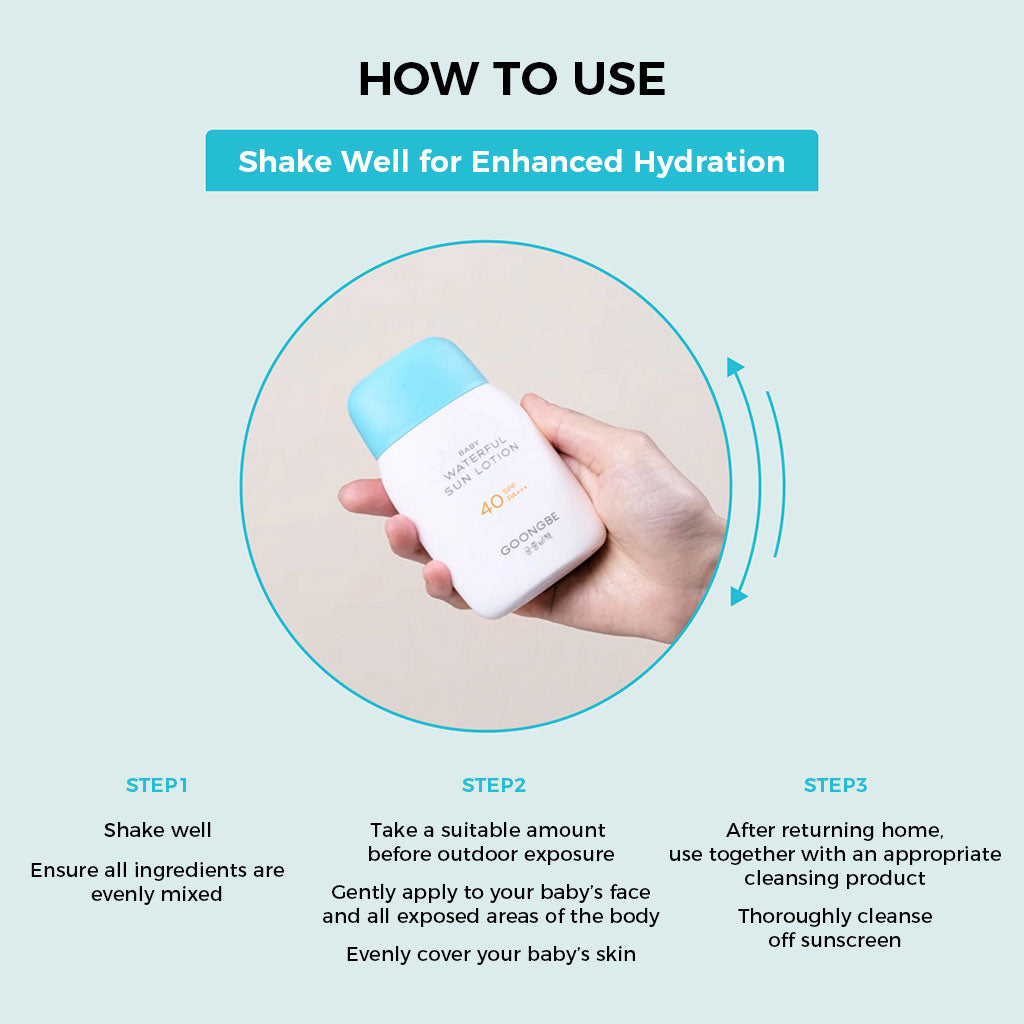 HOW TO USE

Shake Well for Enhanced Hydration

BABY
WATERFUL
SUN LOTION
40 SPF
PA+++
GOONGBE
궁중비책

STEP1

Shake well

Ensure all ingredients are evenly mixed

STEP2

Take a suitable amount before outdoor exposure

Gently apply to your baby's face and all exposed areas of the body

Evenly cover your baby's skin

STEP3

After returning home, use together with an appropriate cleansing product

Thoroughly cleanse off sunscreen